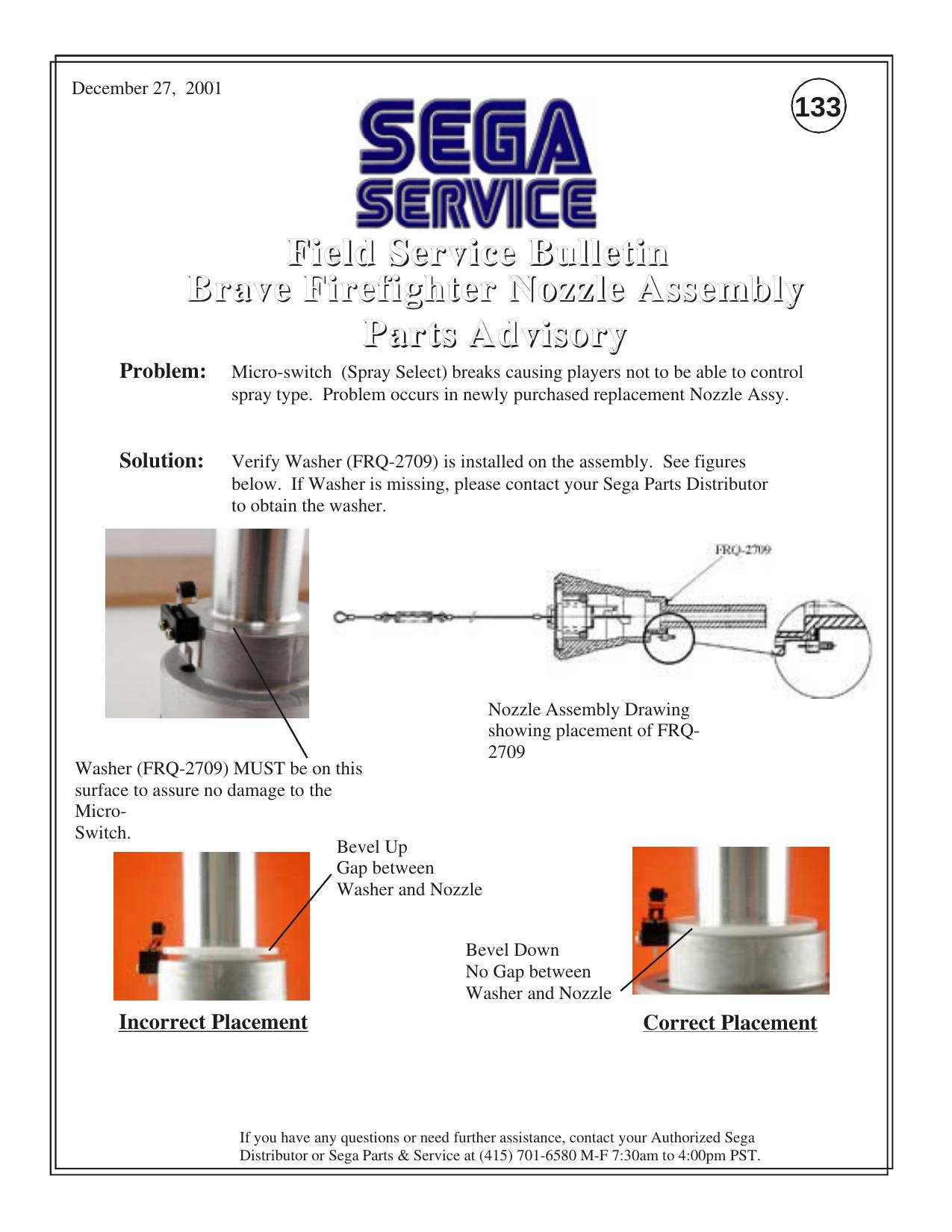 December 27, 2001

133

SEGA SERVICE

Field Service Bulletin
Brave Firefighter Nozzle Assembly
Parts Advisory

Problem: Micro-switch (Spray Select) breaks causing players not to be able to control spray type. Problem occurs in newly purchased replacement Nozzle Assy.

Solution: Verify Washer (FRQ-2709) is installed on the assembly. See figures below. If Washer is missing, please contact your Sega Parts Distributor to obtain the washer.

FRQ-2709

Nozzle Assembly Drawing showing placement of FRQ-2709

Washer (FRQ-2709) MUST be on this surface to assure no damage to the Micro-Switch.

Bevel Up
Gap between
Washer and Nozzle

Bevel Down
No Gap between
Washer and Nozzle

Incorrect Placement

Correct Placement

If you have any questions or need further assistance, contact your Authorized Sega Distributor or Sega Parts & Service at (415) 701-6580 M-F 7:30am to 4:00pm PST.