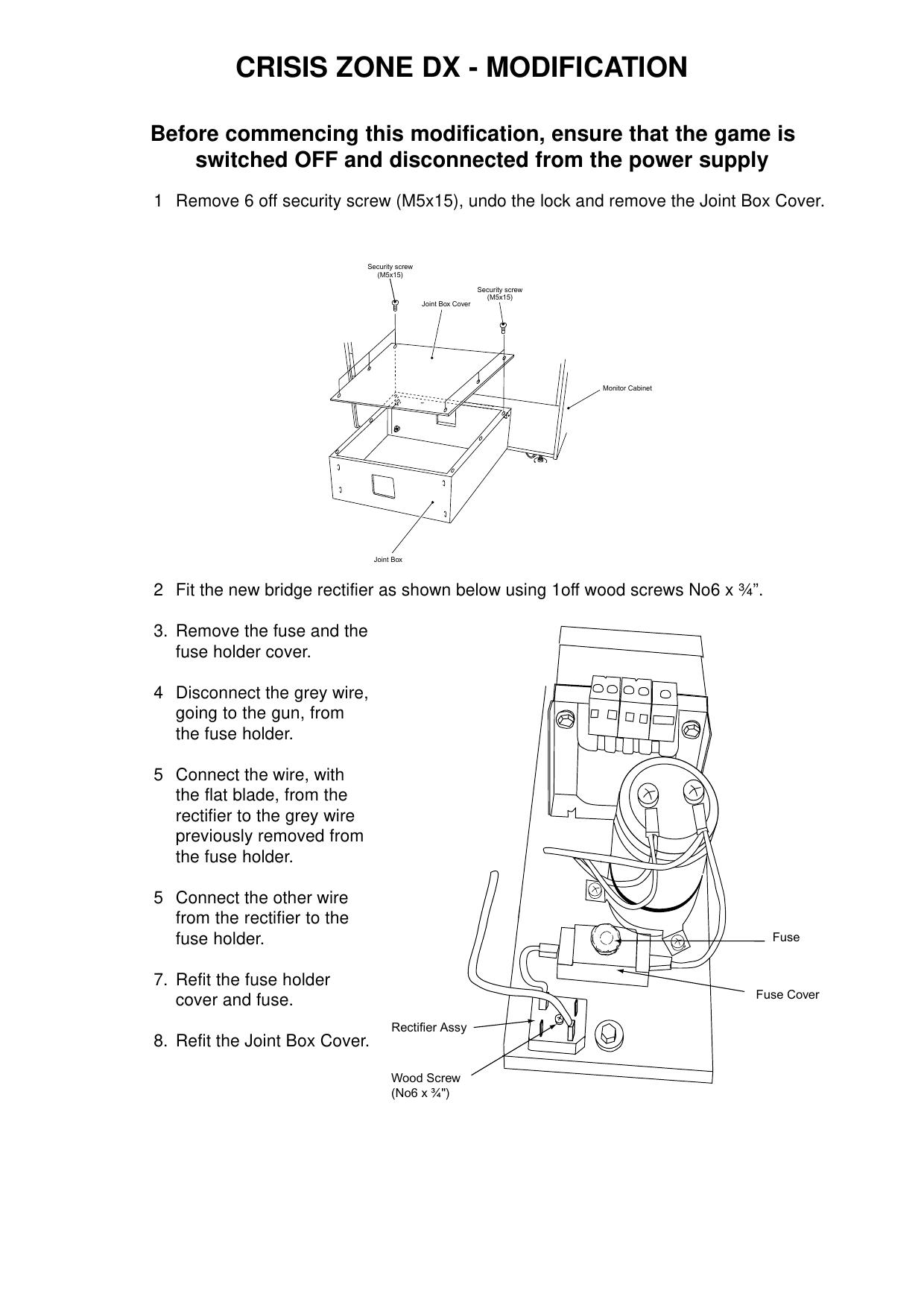 CRISIS ZONE DX - MODIFICATION

Before commencing this modification, ensure that the game is switched OFF and disconnected from the power supply

1 Remove 6 off security screw (M5x15), undo the lock and remove the Joint Box Cover.

Security screw (M5x15)

Security screw (M5x15)

Joint Box Cover

Monitor Cabinet

Joint Box

2 Fit the new bridge rectifier as shown below using 1off wood screws No6 x ¾”.

3. Remove the fuse and the fuse holder cover.

4 Disconnect the grey wire, going to the gun, from the fuse holder.

5 Connect the wire, with the flat blade, from the rectifier to the grey wire previously removed from the fuse holder.

5 Connect the other wire from the rectifier to the fuse holder.

7. Refit the fuse holder cover and fuse.

8. Refit the Joint Box Cover.

Fuse

Fuse Cover

Rectifier Assy

Wood Screw (No6 x ¾")