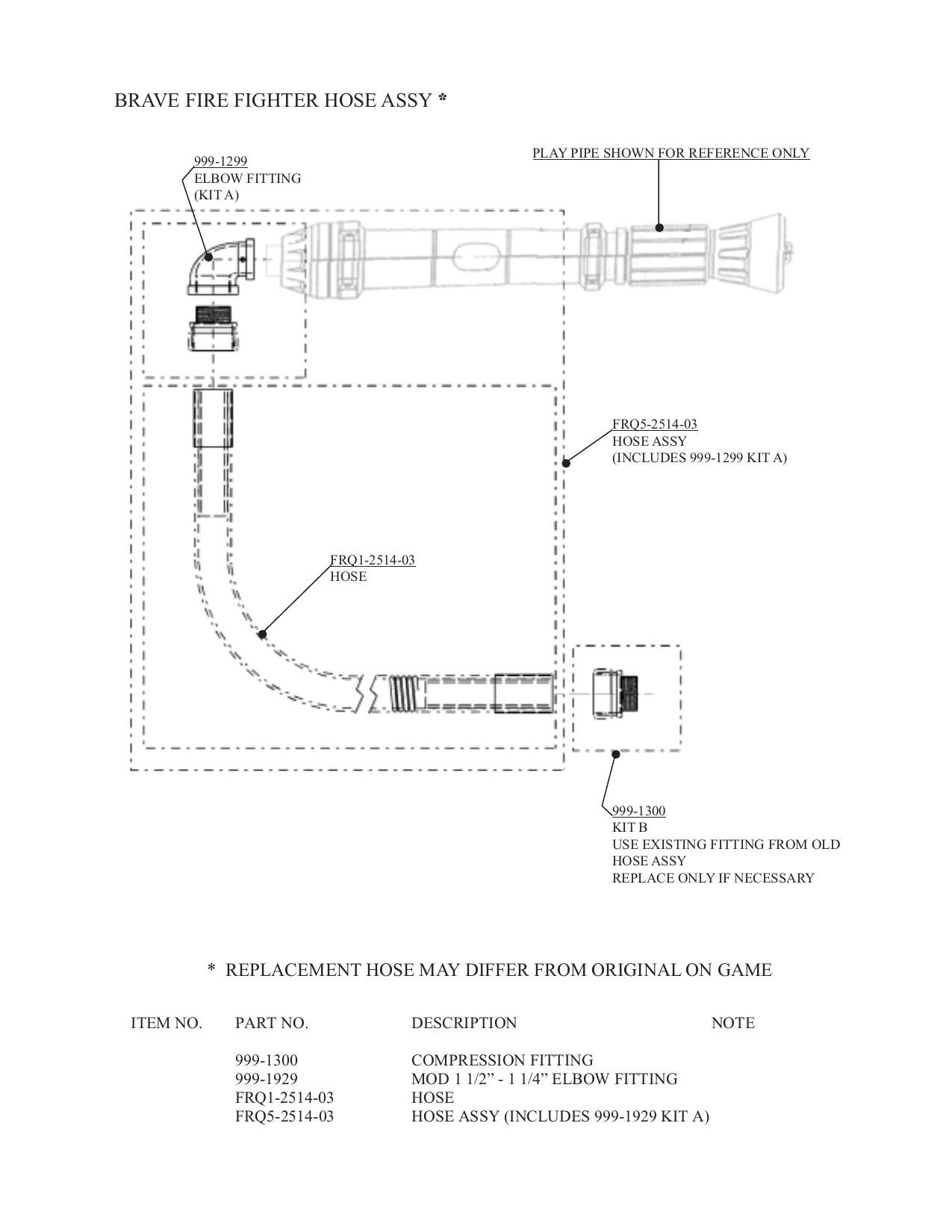 BRAVE FIRE FIGHTER HOSE ASSY *

999-1299
ELBOW FITTING
(KIT A)

PLAY PIPE SHOWN FOR REFERENCE ONLY

FRQ5-2514-03
HOSE ASSY
(INCLUDES 999-1299 KIT A)

FRQ1-2514-03
HOSE

999-1300
KIT B
USE EXISTING FITTING FROM OLD HOSE ASSY
REPLACE ONLY IF NECESSARY

* REPLACEMENT HOSE MAY DIFFER FROM ORIGINAL ON GAME

| ITEM NO. | PART NO. | DESCRIPTION | NOTE |
|---|---|---|---|
| | 999-1300 | COMPRESSION FITTING | |
| | 999-1929 | MOD 1 1/2” - 1 1/4” ELBOW FITTING | |
| | FRQ1-2514-03 | HOSE | |
| | FRQ5-2514-03 | HOSE ASSY (INCLUDES 999-1929 KIT A) | |