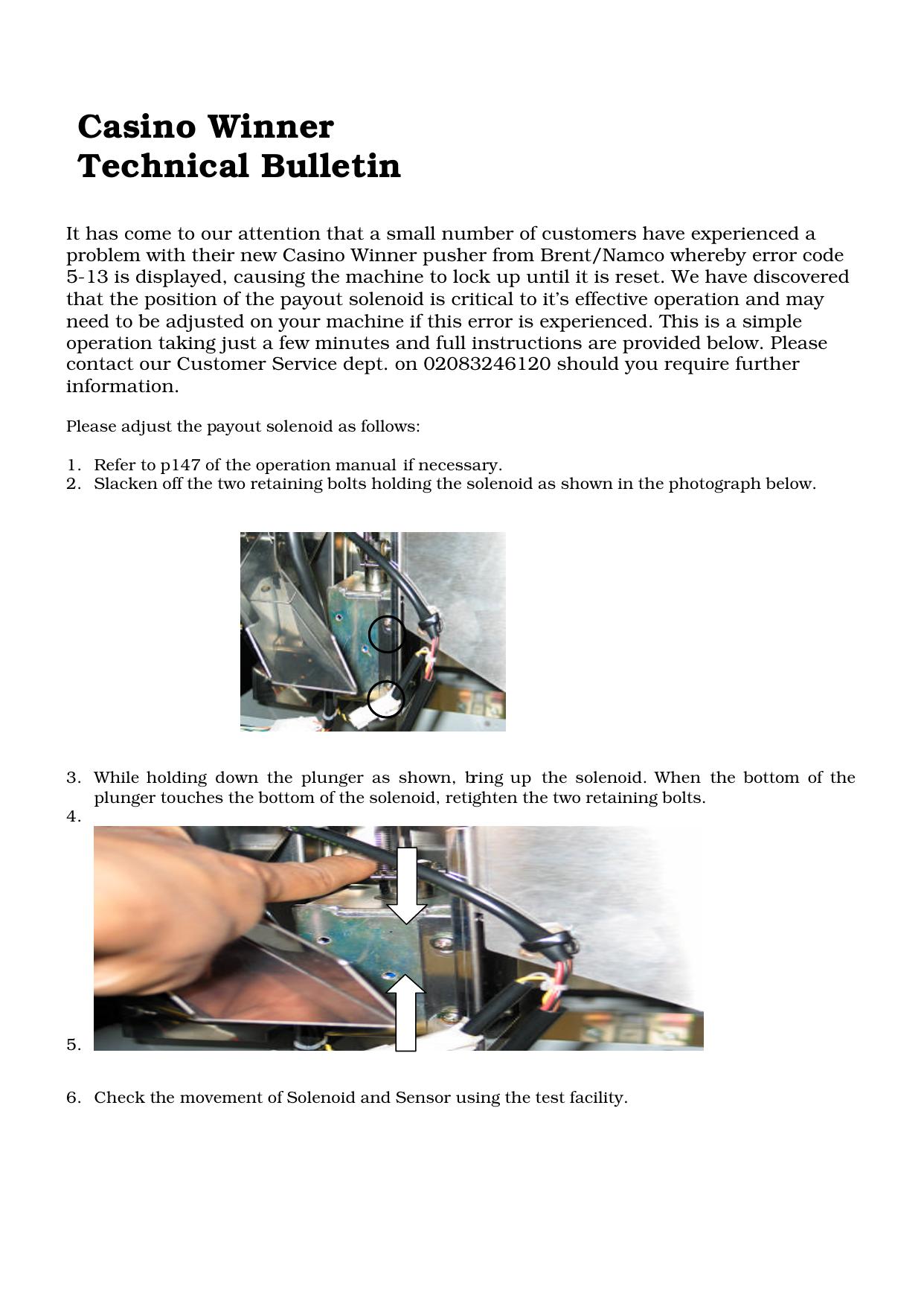 Casino Winner
Technical Bulletin

It has come to our attention that a small number of customers have experienced a problem with their new Casino Winner pusher from Brent/Namco whereby error code 5-13 is displayed, causing the machine to lock up until it is reset. We have discovered that the position of the payout solenoid is critical to it's effective operation and may need to be adjusted on your machine if this error is experienced. This is a simple operation taking just a few minutes and full instructions are provided below. Please contact our Customer Service dept. on 02083246120 should you require further information.

Please adjust the payout solenoid as follows:

1. Refer to p147 of the operation manual if necessary.
2. Slacken off the two retaining bolts holding the solenoid as shown in the photograph below.

3. While holding down the plunger as shown, bring up the solenoid. When the bottom of the plunger touches the bottom of the solenoid, retighten the two retaining bolts.
4.
5.

6. Check the movement of Solenoid and Sensor using the test facility.