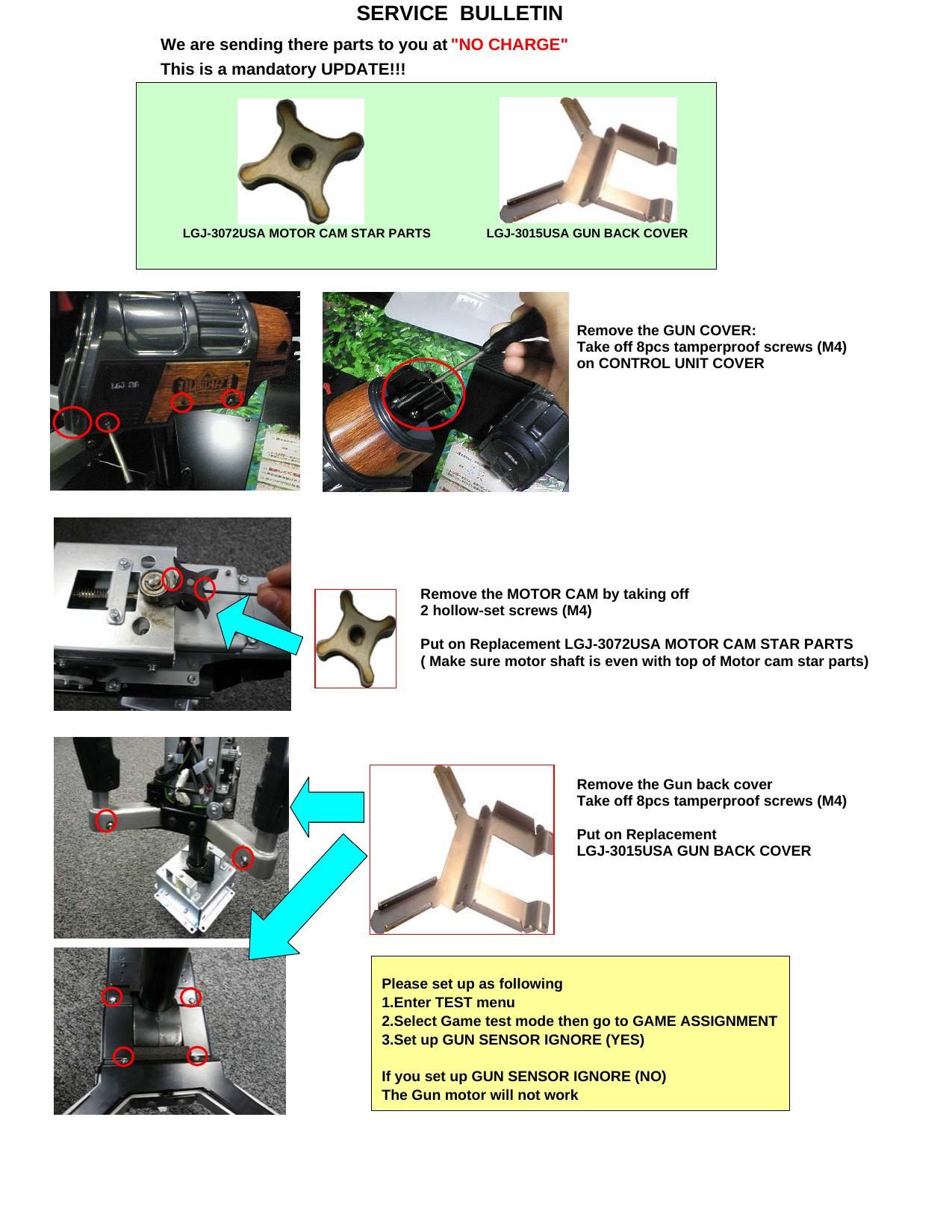 SERVICE BULLETIN

We are sending there parts to you at "NO CHARGE"
This is a mandatory UPDATE!!!

LGJ-3072USA MOTOR CAM STAR PARTS

LGJ-3015USA GUN BACK COVER

Remove the GUN COVER:
Take off 8pcs tamperproof screws (M4) on CONTROL UNIT COVER

Remove the MOTOR CAM by taking off 2 hollow-set screws (M4)

Put on Replacement LGJ-3072USA MOTOR CAM STAR PARTS
( Make sure motor shaft is even with top of Motor cam star parts)

Remove the Gun back cover
Take off 8pcs tamperproof screws (M4)

Put on Replacement
LGJ-3015USA GUN BACK COVER

Please set up as following
1.Enter TEST menu
2.Select Game test mode then go to GAME ASSIGNMENT
3.Set up GUN SENSOR IGNORE (YES)

If you set up GUN SENSOR IGNORE (NO)
The Gun motor will not work