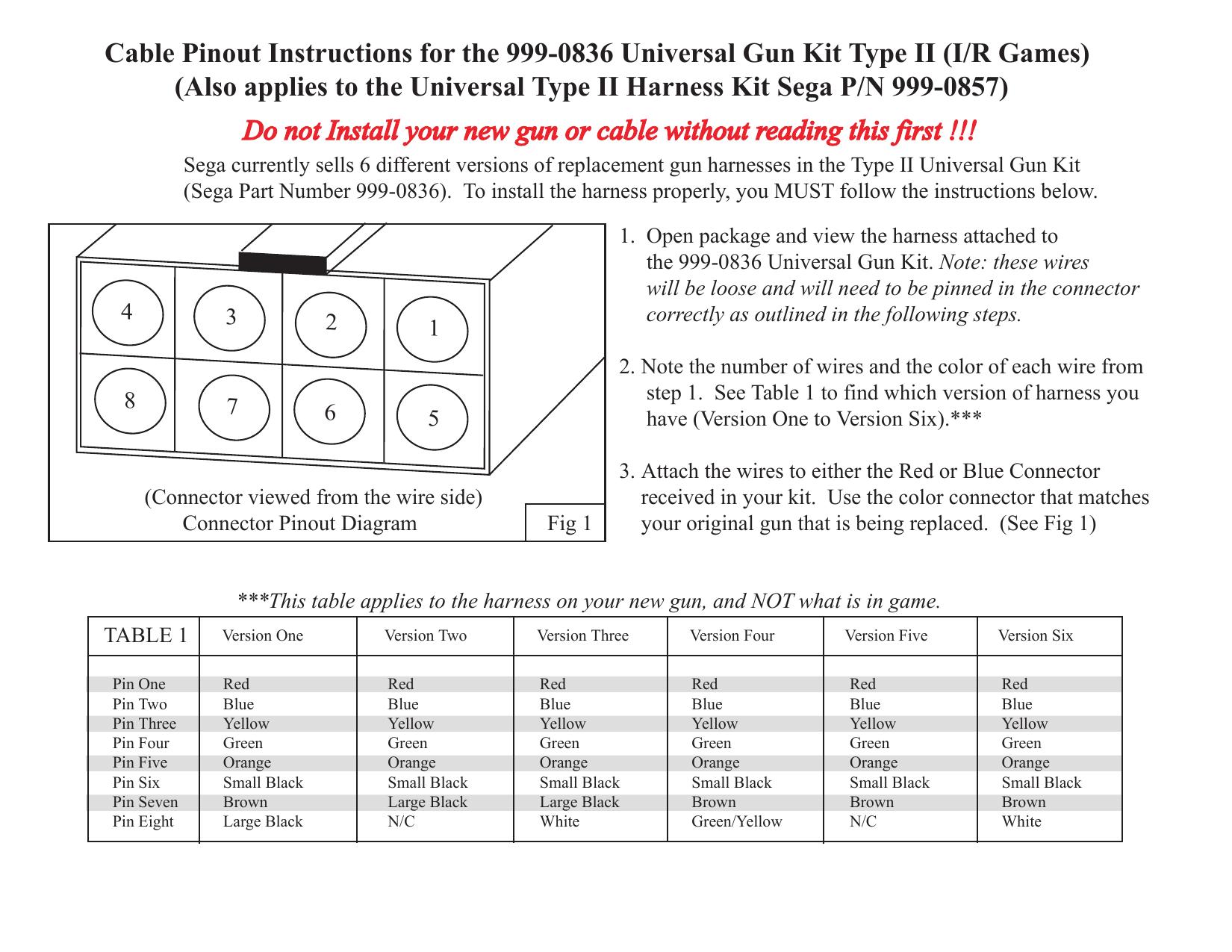 Cable Pinout Instructions for the 999-0836 Universal Gun Kit Type II (I/R Games)
(Also applies to the Universal Type II Harness Kit Sega P/N 999-0857)

Do not Install your new gun or cable without reading this first !!!

Sega currently sells 6 different versions of replacement gun harnesses in the Type II Universal Gun Kit (Sega Part Number 999-0836). To install the harness properly, you MUST follow the instructions below.

4 3 2 1
8 7 6 5

(Connector viewed from the wire side)
Connector Pinout Diagram

Fig 1

1. Open package and view the harness attached to the 999-0836 Universal Gun Kit. Note: these wires will be loose and will need to be pinned in the connector correctly as outlined in the following steps.

2. Note the number of wires and the color of each wire from step 1. See Table 1 to find which version of harness you have (Version One to Version Six).***

3. Attach the wires to either the Red or Blue Connector received in your kit. Use the color connector that matches your original gun that is being replaced. (See Fig 1)

***This table applies to the harness on your new gun, and NOT what is in game.

| TABLE 1 | Version One | Version Two | Version Three | Version Four | Version Five | Version Six |
|---|---|---|---|---|---|---|
| Pin One | Red | Red | Red | Red | Red | Red |
| Pin Two | Blue | Blue | Blue | Blue | Blue | Blue |
| Pin Three | Yellow | Yellow | Yellow | Yellow | Yellow | Yellow |
| Pin Four | Green | Green | Green | Green | Green | Green |
| Pin Five | Orange | Orange | Orange | Orange | Orange | Orange |
| Pin Six | Small Black | Small Black | Small Black | Small Black | Small Black | Small Black |
| Pin Seven | Brown | Large Black | Large Black | Brown | Brown | Brown |
| Pin Eight | Large Black | N/C | White | Green/Yellow | N/C | White |