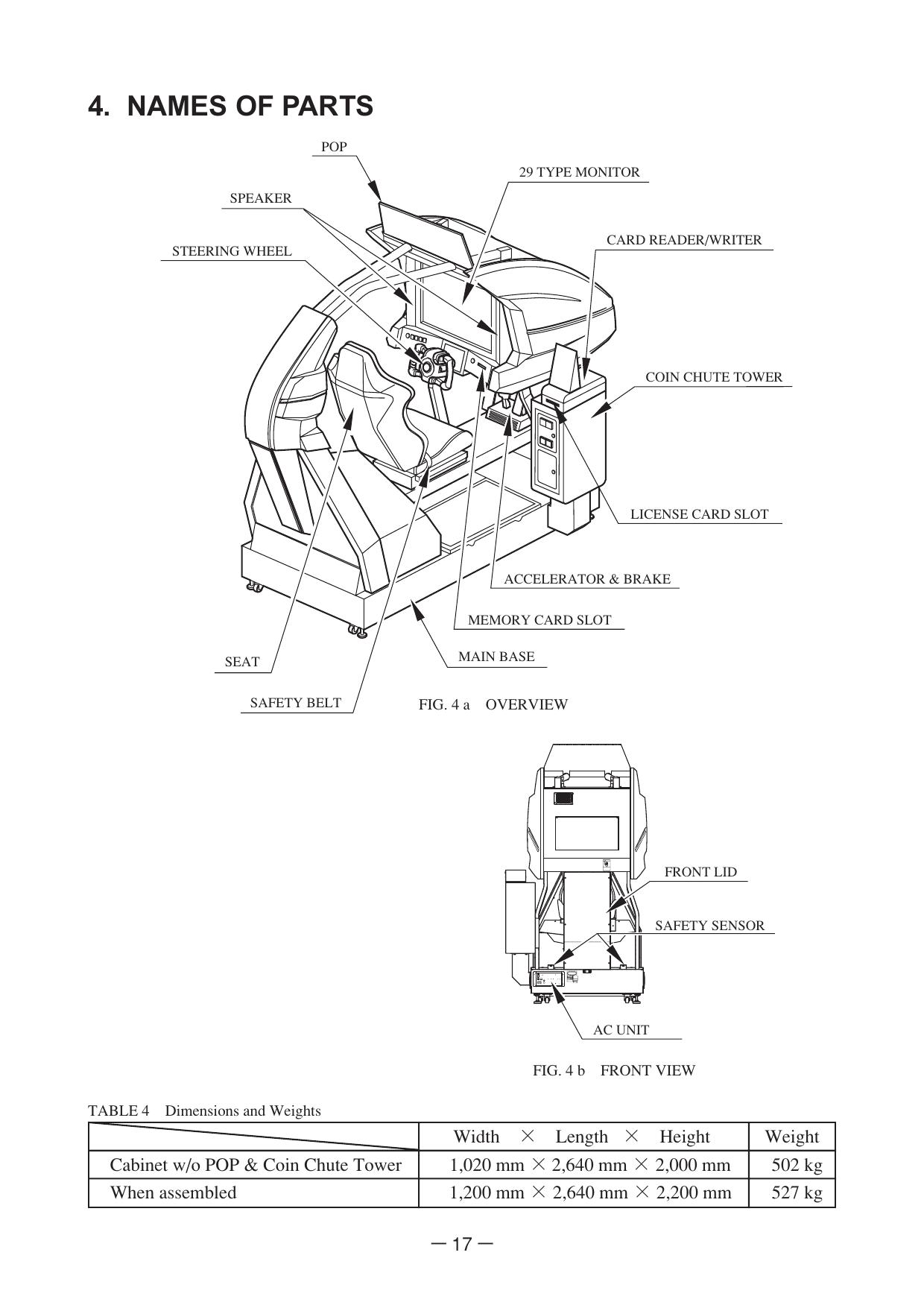 4. NAMES OF PARTS

POP

29 TYPE MONITOR

SPEAKER

CARD READER/WRITER

STEERING WHEEL

COIN CHUTE TOWER

LICENSE CARD SLOT

ACCELERATOR & BRAKE

MEMORY CARD SLOT

MAIN BASE

SEAT

SAFETY BELT

FIG. 4 a OVERVIEW

FRONT LID

SAFETY SENSOR

AC UNIT

FIG. 4 b FRONT VIEW

TABLE 4 Dimensions and Weights

| | Width × Length × Height | Weight |
|---|---|---|
| Cabinet w/o POP & Coin Chute Tower | 1,020 mm × 2,640 mm × 2,000 mm | 502 kg |
| When assembled | 1,200 mm × 2,640 mm × 2,200 mm | 527 kg |

— 17 —