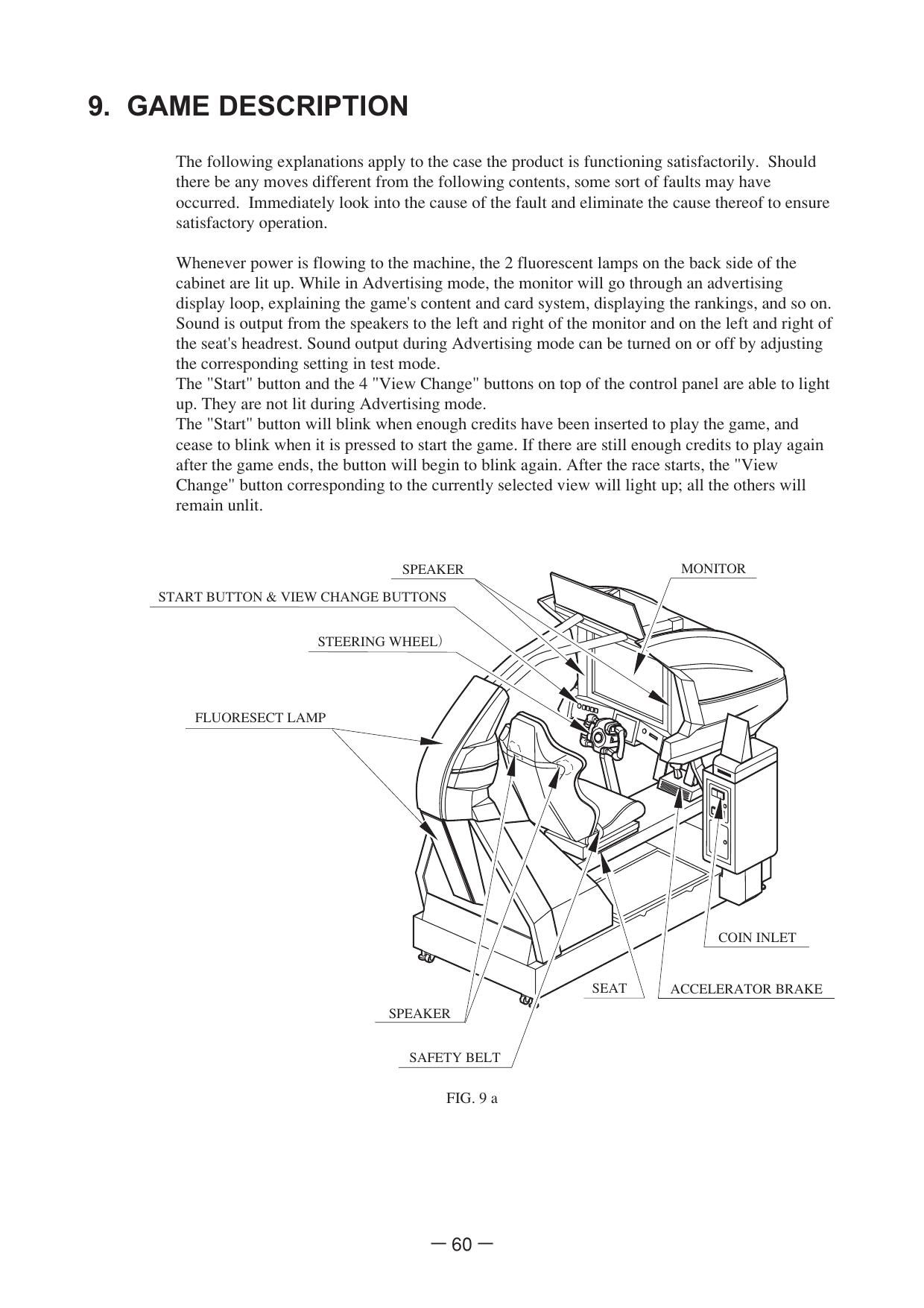 9. GAME DESCRIPTION

The following explanations apply to the case the product is functioning satisfactorily. Should there be any moves different from the following contents, some sort of faults may have occurred. Immediately look into the cause of the fault and eliminate the cause thereof to ensure satisfactory operation.

Whenever power is flowing to the machine, the 2 fluorescent lamps on the back side of the cabinet are lit up. While in Advertising mode, the monitor will go through an advertising display loop, explaining the game's content and card system, displaying the rankings, and so on. Sound is output from the speakers to the left and right of the monitor and on the left and right of the seat's headrest. Sound output during Advertising mode can be turned on or off by adjusting the corresponding setting in test mode.
The "Start" button and the 4 "View Change" buttons on top of the control panel are able to light up. They are not lit during Advertising mode.
The "Start" button will blink when enough credits have been inserted to play the game, and cease to blink when it is pressed to start the game. If there are still enough credits to play again after the game ends, the button will begin to blink again. After the race starts, the "View Change" button corresponding to the currently selected view will light up; all the others will remain unlit.

SPEAKER
MONITOR
START BUTTON & VIEW CHANGE BUTTONS
STEERING WHEEL)
FLUORESECT LAMP
COIN INLET
SEAT
ACCELERATOR BRAKE
SPEAKER
SAFETY BELT

FIG. 9 a

— 60 —