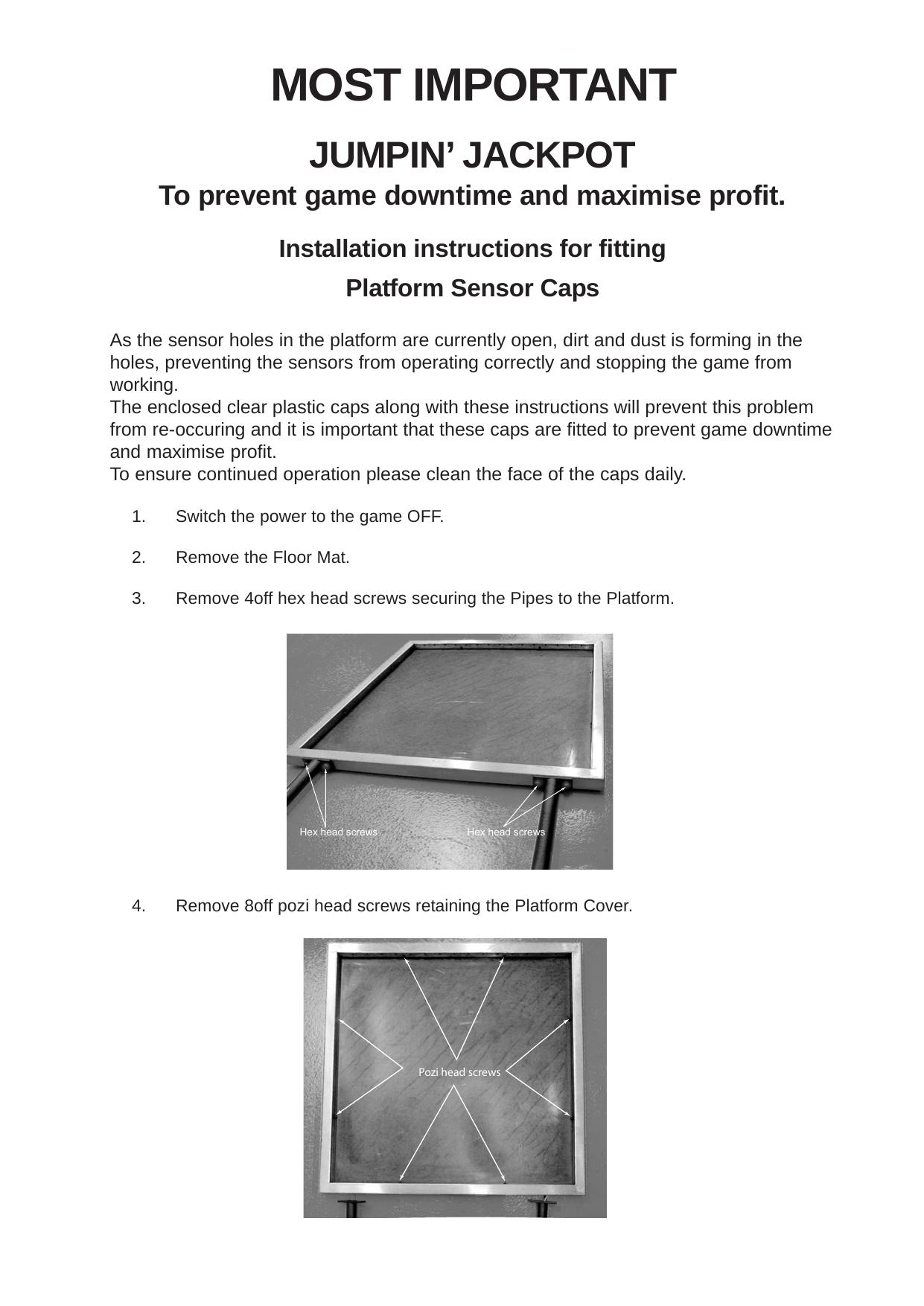 MOST IMPORTANT

JUMPIN' JACKPOT
To prevent game downtime and maximise profit.

Installation instructions for fitting
Platform Sensor Caps

As the sensor holes in the platform are currently open, dirt and dust is forming in the holes, preventing the sensors from operating correctly and stopping the game from working.
The enclosed clear plastic caps along with these instructions will prevent this problem from re-occuring and it is important that these caps are fitted to prevent game downtime and maximise profit.
To ensure continued operation please clean the face of the caps daily.

1. Switch the power to the game OFF.

2. Remove the Floor Mat.

3. Remove 4off hex head screws securing the Pipes to the Platform.

Hex head screws
Hex head screws

4. Remove 8off pozi head screws retaining the Platform Cover.

Pozi head screws