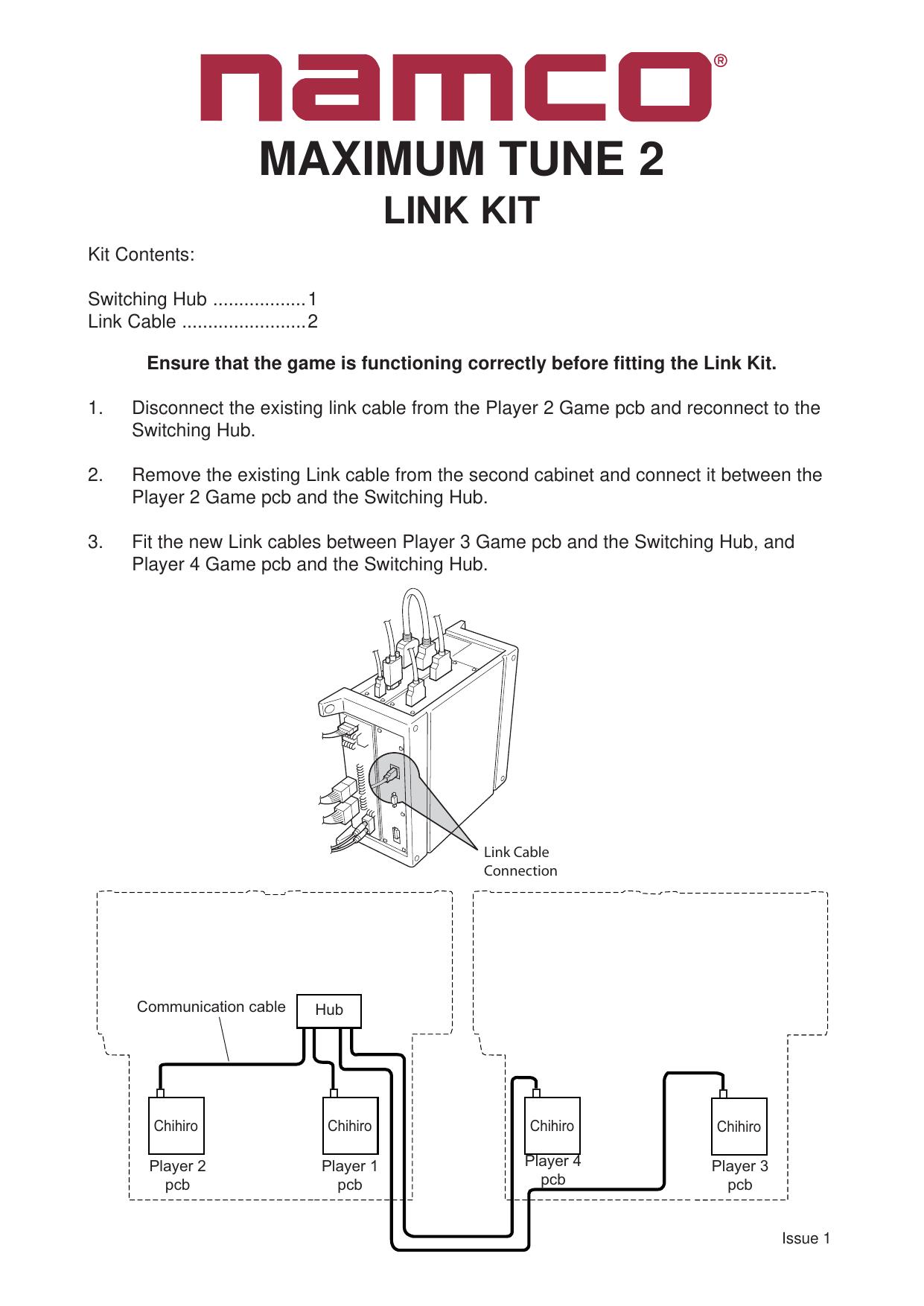 namco®

MAXIMUM TUNE 2

LINK KIT

Kit Contents:

Switching Hub ..................1
Link Cable ........................2

Ensure that the game is functioning correctly before fitting the Link Kit.

1. Disconnect the existing link cable from the Player 2 Game pcb and reconnect to the Switching Hub.

2. Remove the existing Link cable from the second cabinet and connect it between the Player 2 Game pcb and the Switching Hub.

3. Fit the new Link cables between Player 3 Game pcb and the Switching Hub, and Player 4 Game pcb and the Switching Hub.

Link Cable Connection

Communication cable

Hub

Chihiro

Player 2 pcb

Chihiro

Player 1 pcb

Chihiro

Player 4 pcb

Chihiro

Player 3 pcb

Issue 1