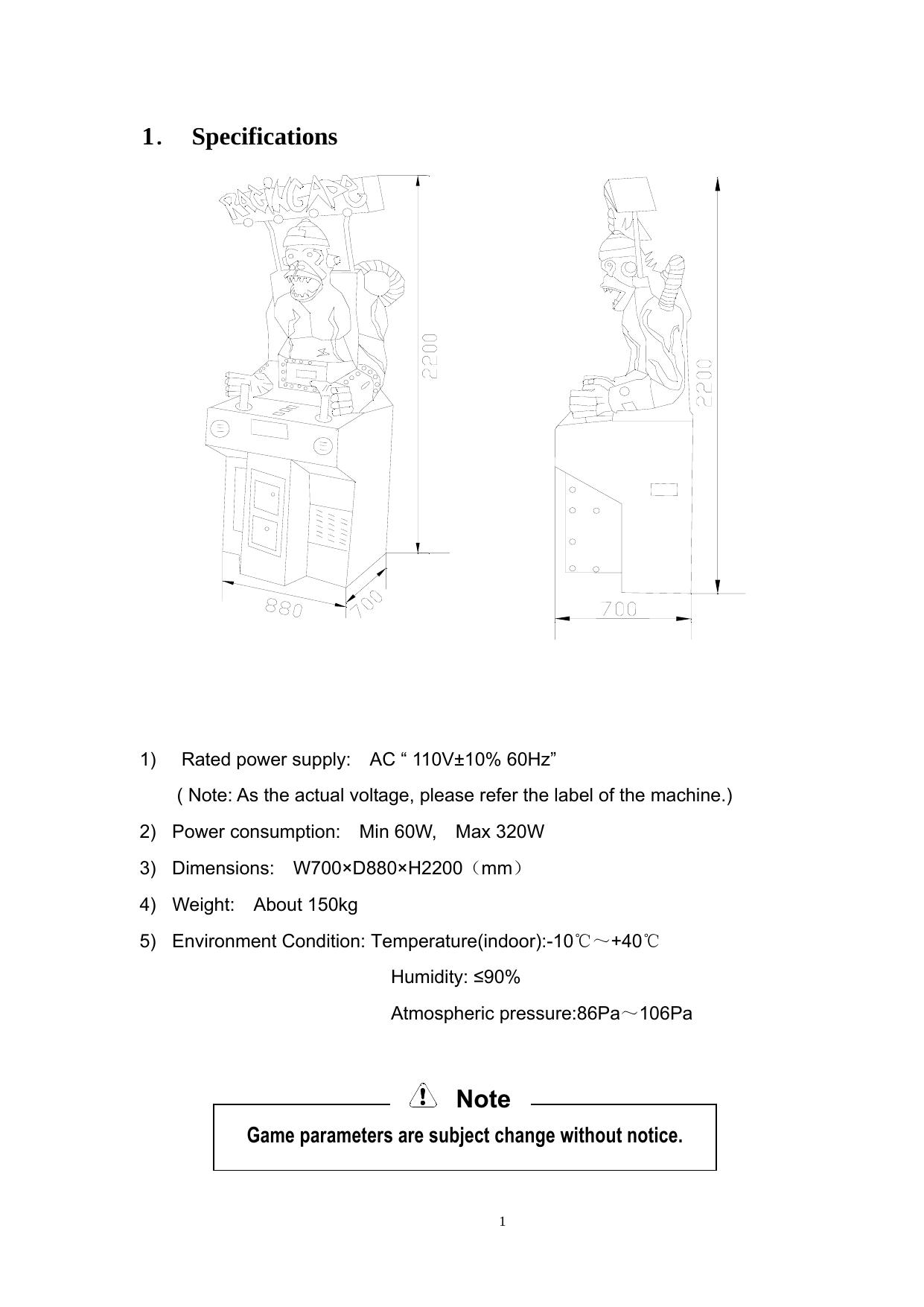 1. Specifications

RAGING APE

2200

880

700

2200

700

1) Rated power supply: AC “ 110V±10% 60Hz”

( Note: As the actual voltage, please refer the label of the machine.)

2) Power consumption: Min 60W, Max 320W

3) Dimensions: W700×D880×H2200（mm）

4) Weight: About 150kg

5) Environment Condition: Temperature(indoor):-10℃～+40℃

Humidity: ≤90%

Atmospheric pressure:86Pa～106Pa

Note

Game parameters are subject change without notice.

1