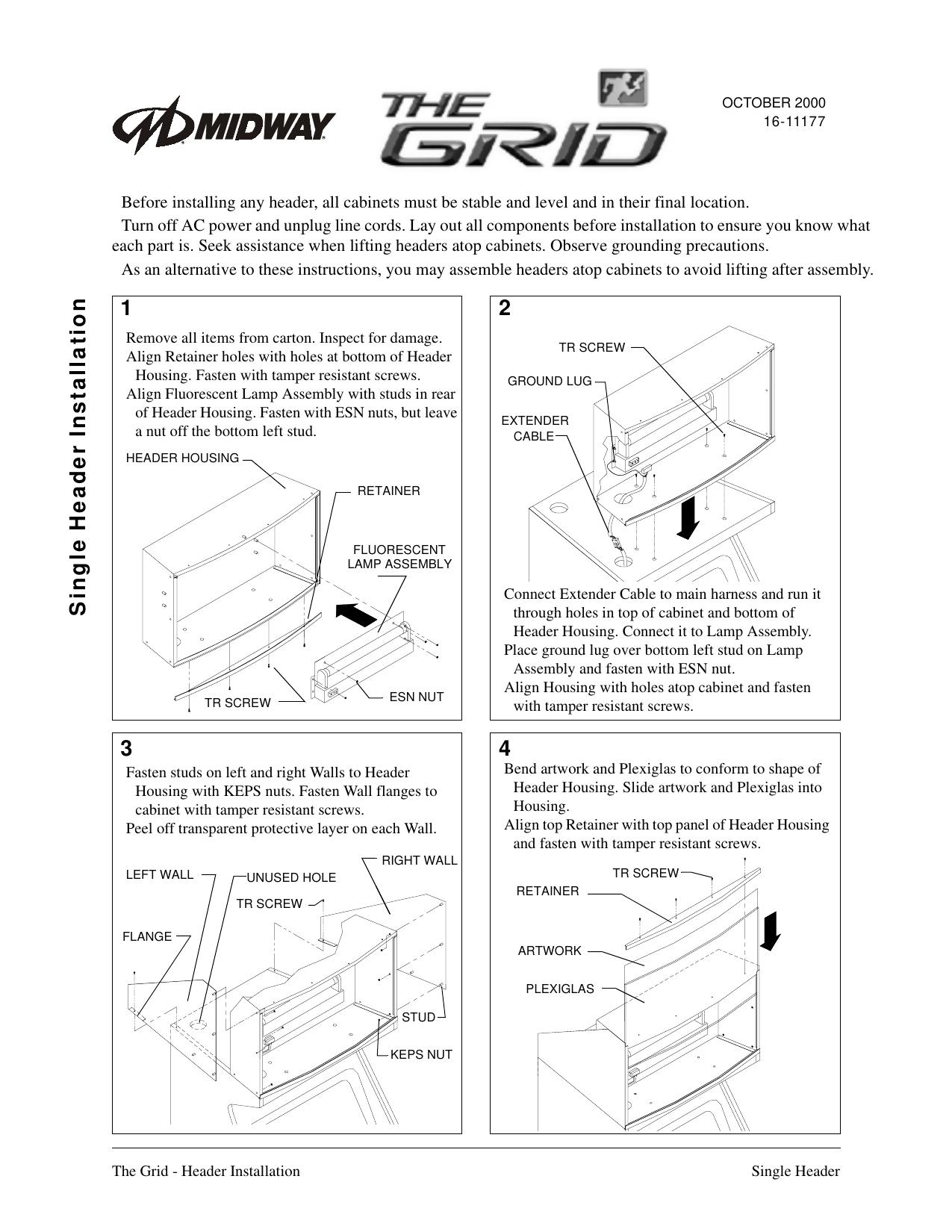 MIDWAY

THE GRID

OCTOBER 2000
16-11177

Before installing any header, all cabinets must be stable and level and in their final location.

Turn off AC power and unplug line cords. Lay out all components before installation to ensure you know what each part is. Seek assistance when lifting headers atop cabinets. Observe grounding precautions.

As an alternative to these instructions, you may assemble headers atop cabinets to avoid lifting after assembly.

Single Header Installation

1

Remove all items from carton. Inspect for damage.
Align Retainer holes with holes at bottom of Header Housing. Fasten with tamper resistant screws.
Align Fluorescent Lamp Assembly with studs in rear of Header Housing. Fasten with ESN nuts, but leave a nut off the bottom left stud.

HEADER HOUSING
RETAINER
FLUORESCENT LAMP ASSEMBLY
TR SCREW
ESN NUT

2

TR SCREW
GROUND LUG
EXTENDER CABLE

Connect Extender Cable to main harness and run it through holes in top of cabinet and bottom of Header Housing. Connect it to Lamp Assembly.
Place ground lug over bottom left stud on Lamp Assembly and fasten with ESN nut.
Align Housing with holes atop cabinet and fasten with tamper resistant screws.

3

Fasten studs on left and right Walls to Header Housing with KEPS nuts. Fasten Wall flanges to cabinet with tamper resistant screws.
Peel off transparent protective layer on each Wall.

LEFT WALL
UNUSED HOLE
RIGHT WALL
TR SCREW
FLANGE
STUD
KEPS NUT

4

Bend artwork and Plexiglas to conform to shape of Header Housing. Slide artwork and Plexiglas into Housing.
Align top Retainer with top panel of Header Housing and fasten with tamper resistant screws.

TR SCREW
RETAINER
ARTWORK
PLEXIGLAS

The Grid - Header Installation

Single Header